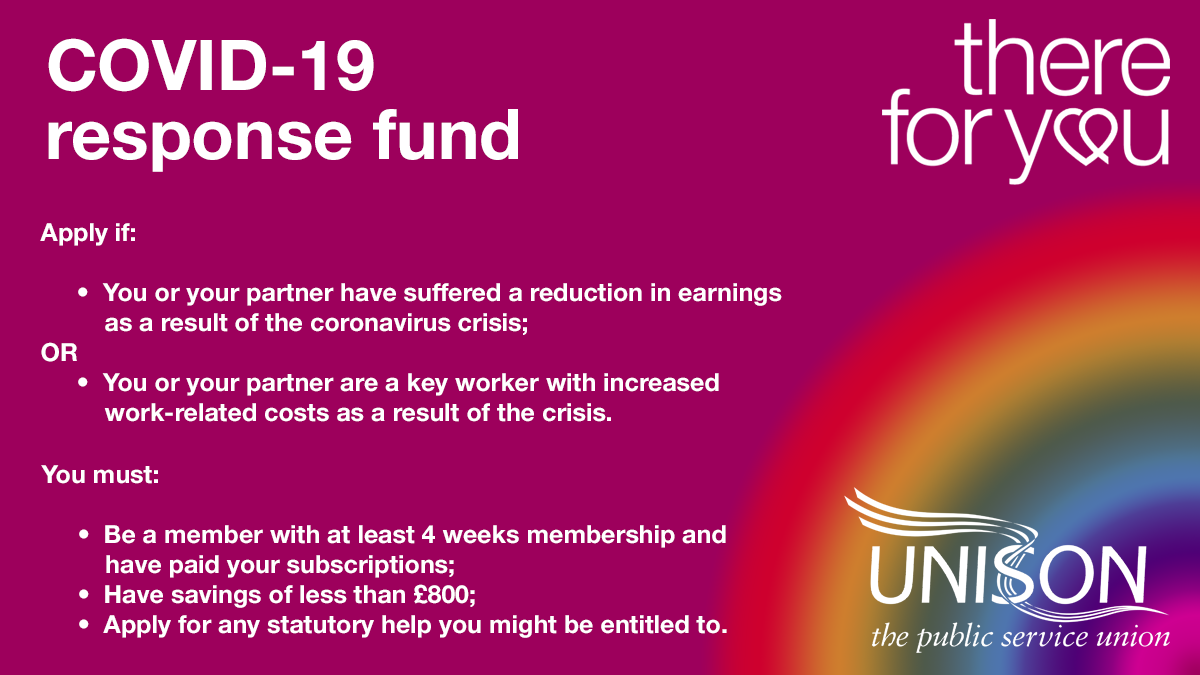 COVID-19 response fund

there for you

Apply if:

• You or your partner have suffered a reduction in earnings as a result of the coronavirus crisis;

OR

• You or your partner are a key worker with increased work-related costs as a result of the crisis.

You must:

• Be a member with at least 4 weeks membership and have paid your subscriptions;
• Have savings of less than £800;
• Apply for any statutory help you might be entitled to.

UNISON
the public service union